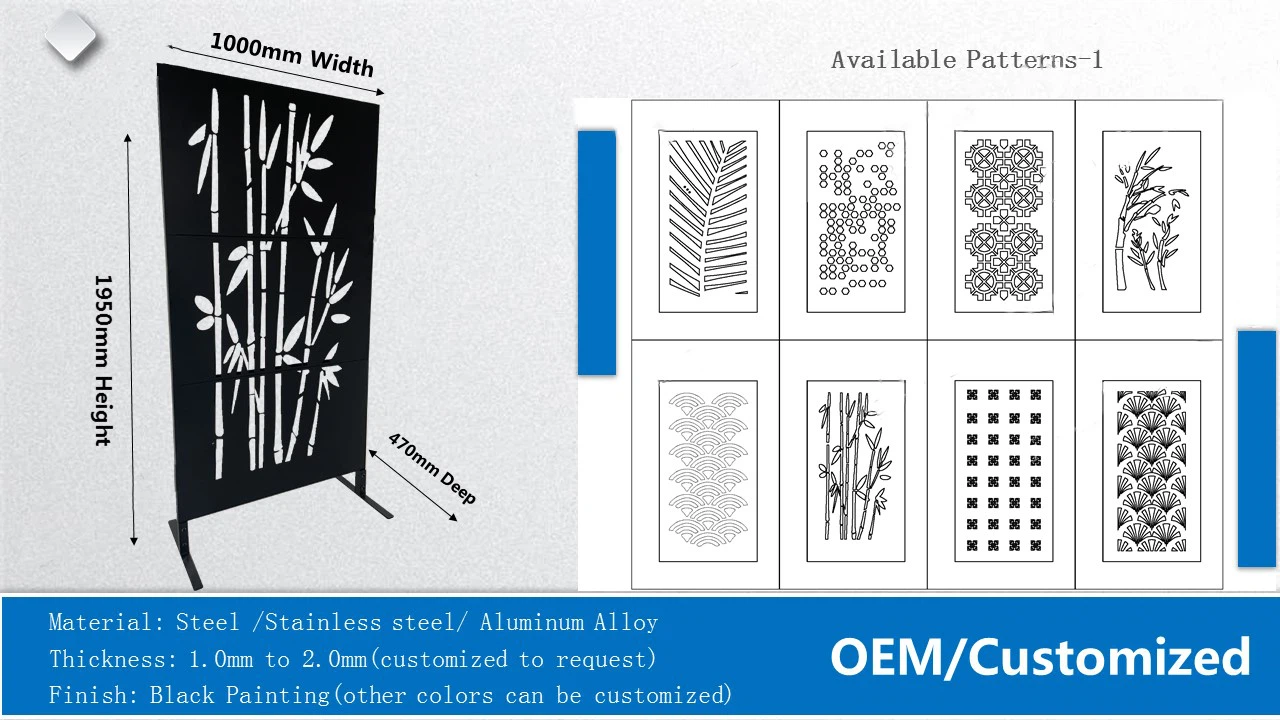 1000mm Width

1950mm Height

470mm Deep

Available Patterns-1

Material: Steel /Stainless steel/ Aluminum Alloy
Thickness: 1.0mm to 2.0mm(customized to request)
Finish: Black Painting(other colors can be customized)

OEM/Customized