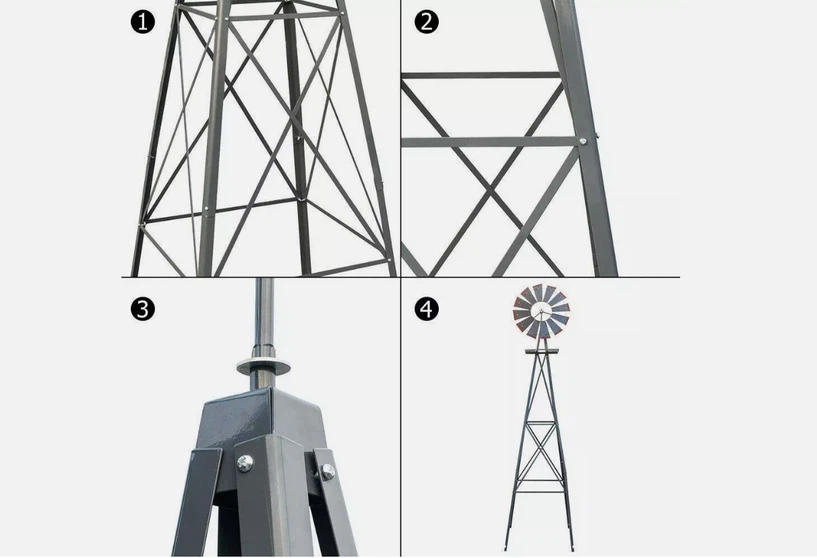 1

2

3

4